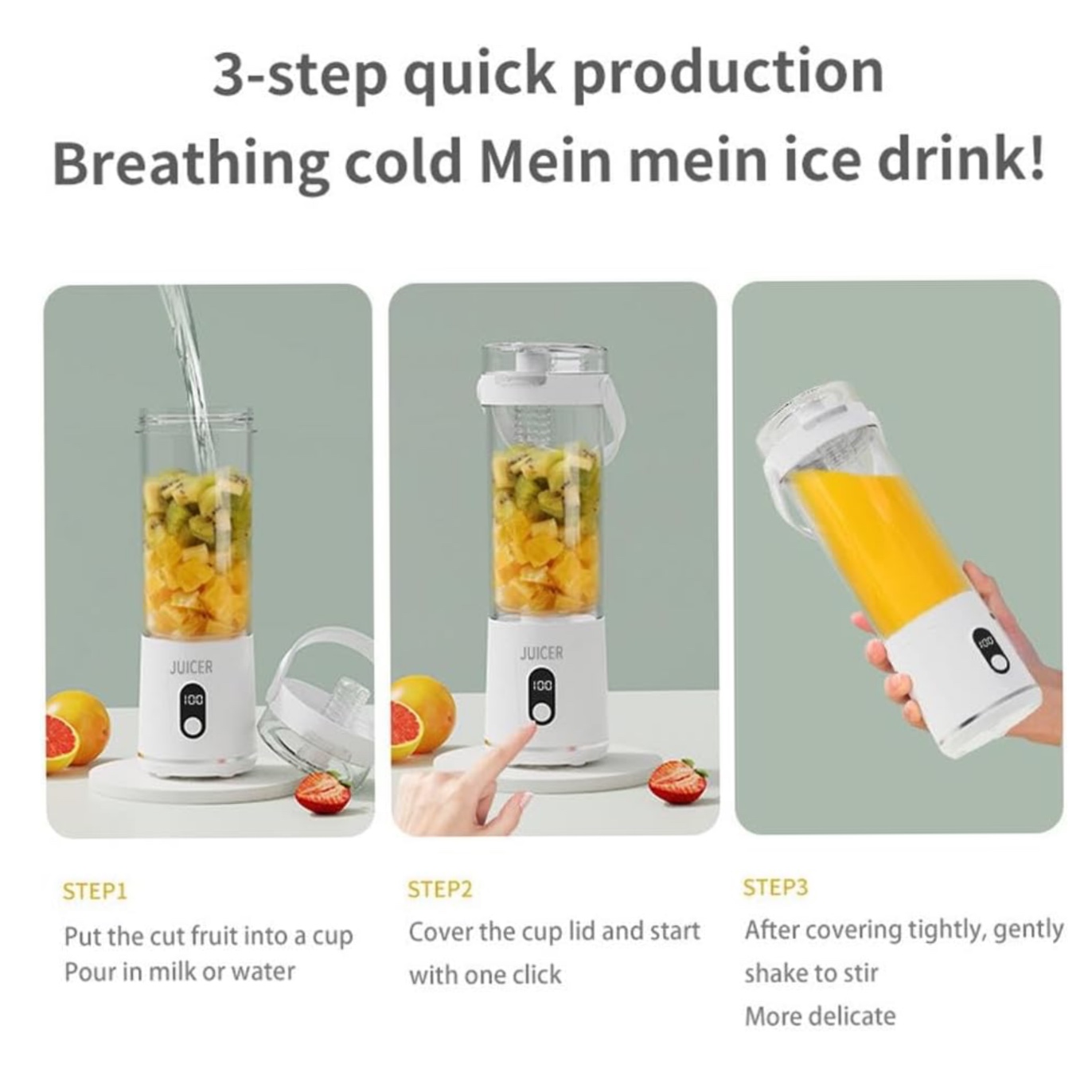 3-step quick production
Breathing cold Mein mein ice drink!

JUICER
100

JUICER
100

100

STEP1
Put the cut fruit into a cup
Pour in milk or water

STEP2
Cover the cup lid and start with one click

STEP3
After covering tightly, gently shake to stir
More delicate